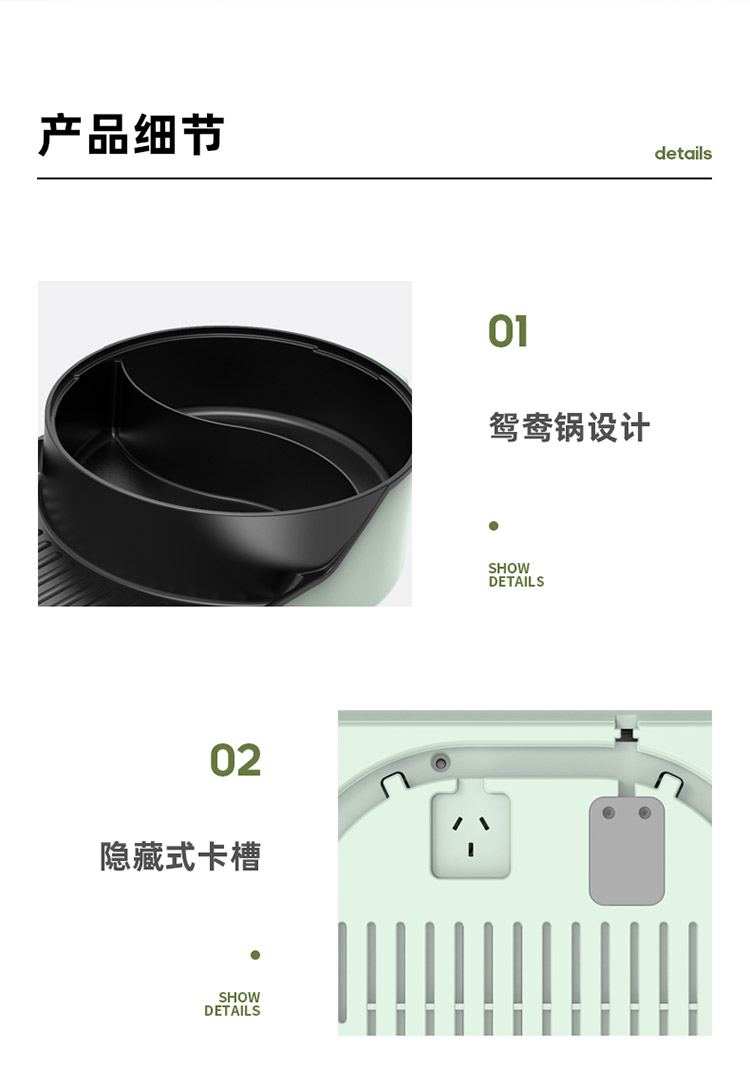 产品细节

details

01

鸳鸯锅设计

SHOW DETAILS

02

隐藏式卡槽

SHOW DETAILS